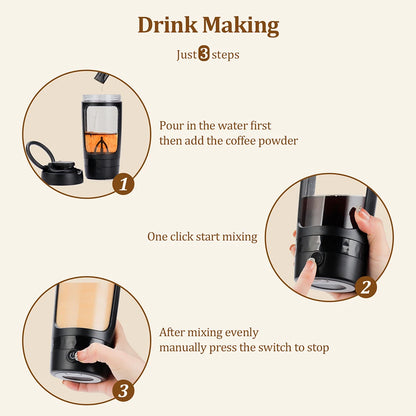 Drink Making

Just 3 steps

Pour in the water first
then add the coffee powder

1

One click start mixing

2

After mixing evenly
manually press the switch to stop

3